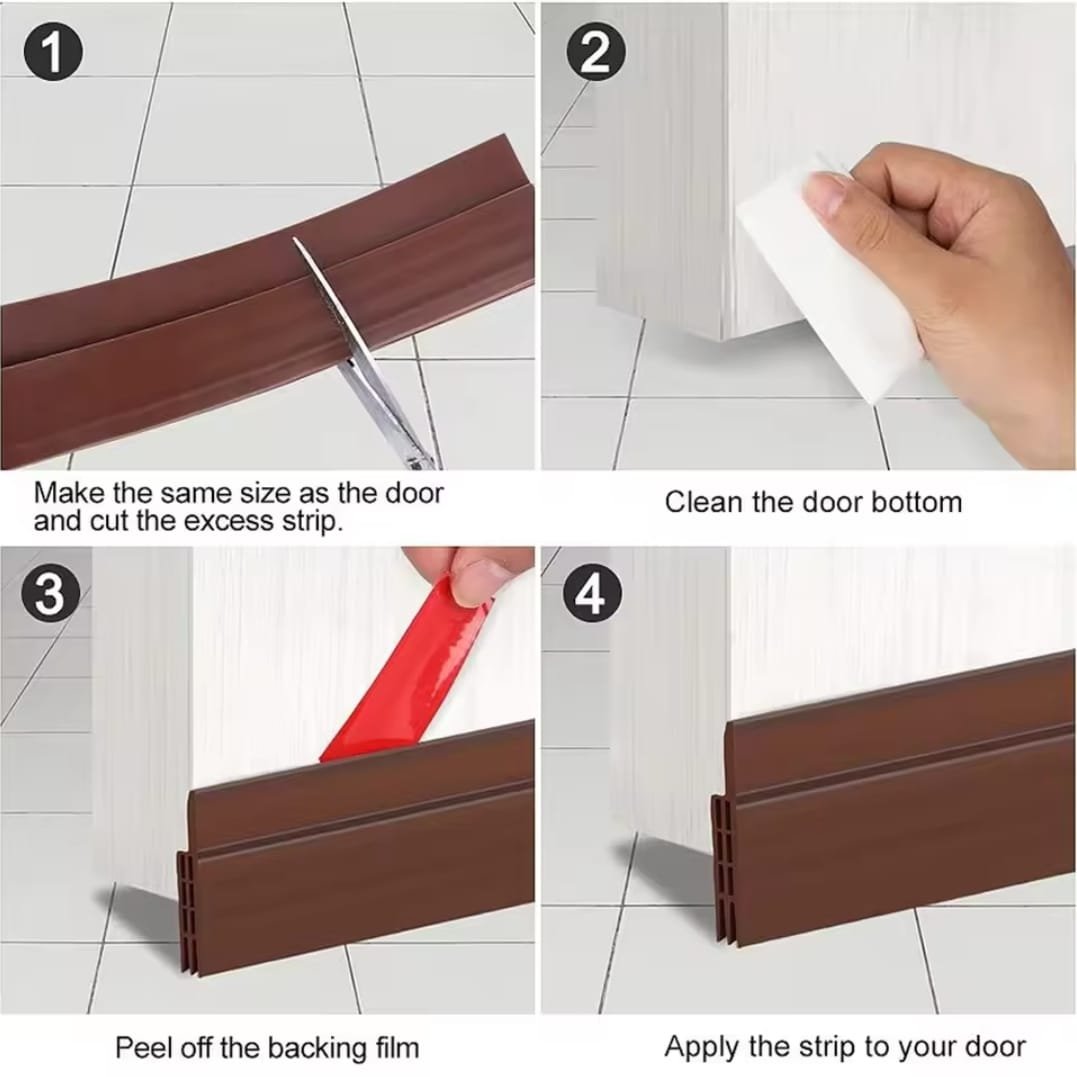 1

Make the same size as the door and cut the excess strip.

2

Clean the door bottom

3

Peel off the backing film

4

Apply the strip to your door