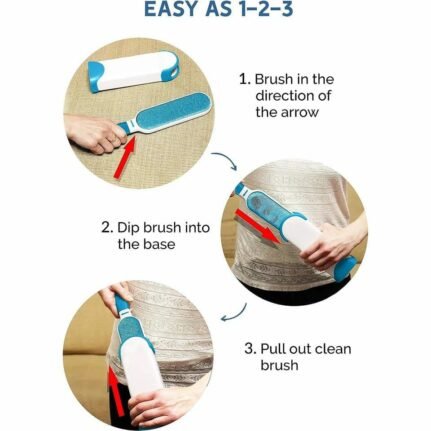 EASY AS 1–2–3

1. Brush in the direction of the arrow

2. Dip brush into the base

3. Pull out clean brush