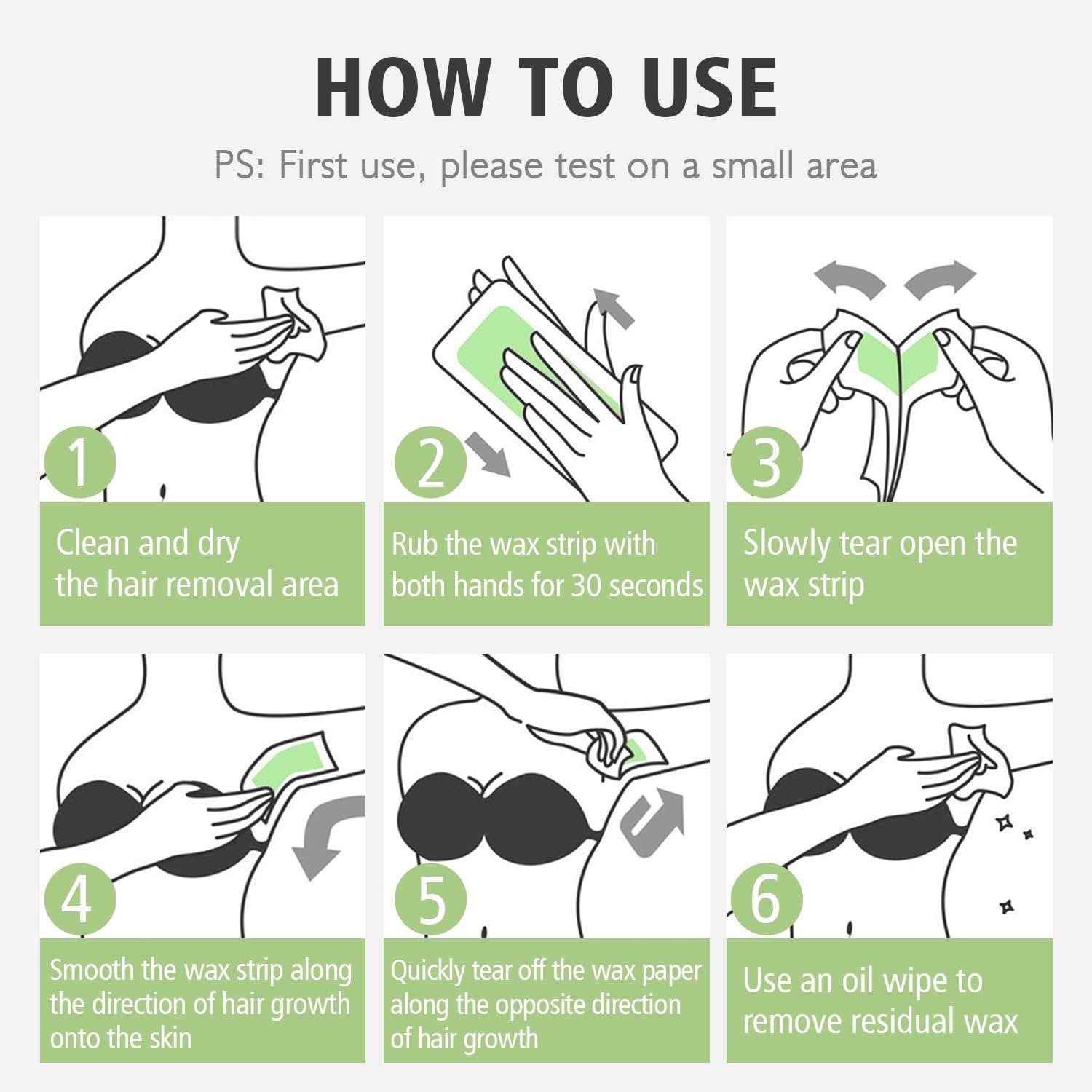 HOW TO USE

PS: First use, please test on a small area

1

Clean and dry the hair removal area

2

Rub the wax strip with both hands for 30 seconds

3

Slowly tear open the wax strip

4

Smooth the wax strip along the direction of hair growth onto the skin

5

Quickly tear off the wax paper along the opposite direction of hair growth

6

Use an oil wipe to remove residual wax