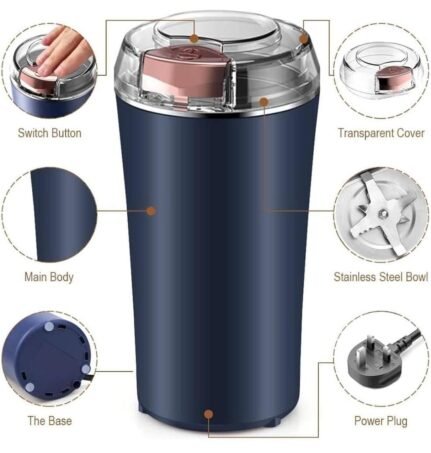 Switch Button

Transparent Cover

Main Body

Stainless Steel Bowl

The Base

Power Plug